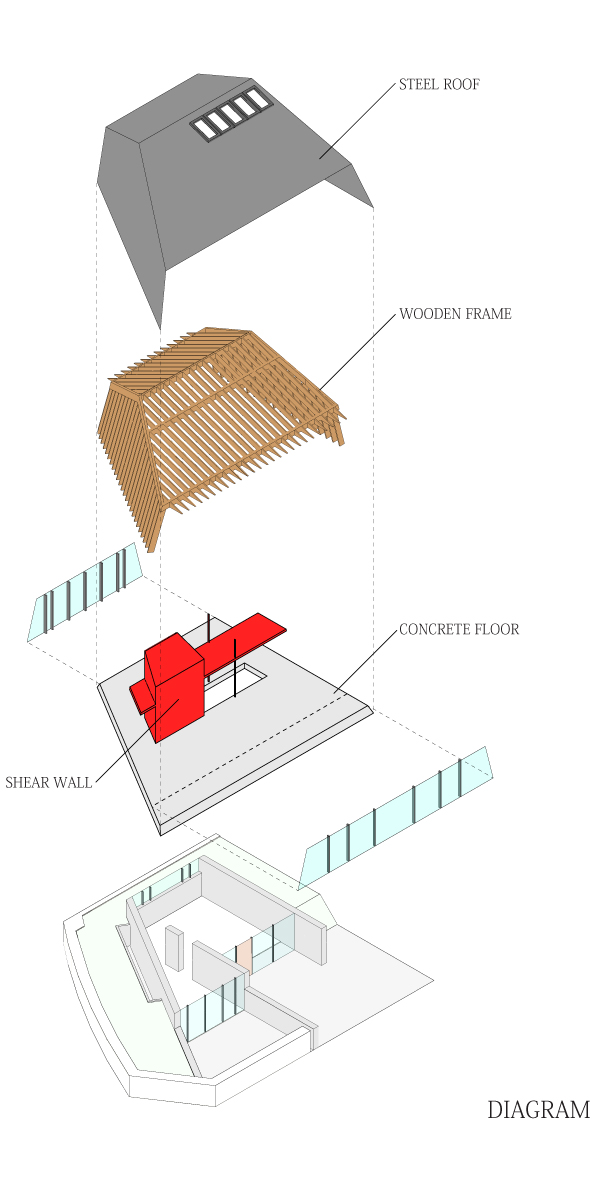 STEEL ROOF

WOODEN FRAME

CONCRETE FLOOR

SHEAR WALL

DIAGRAM